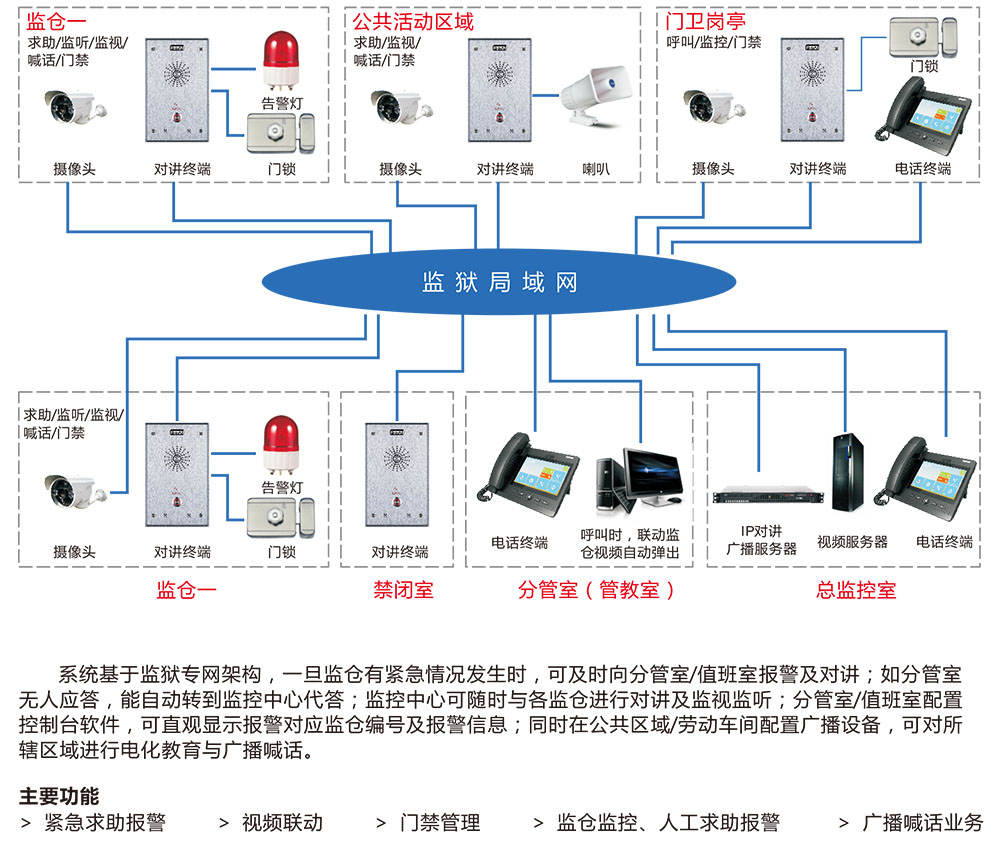 监仓一
求助/监听/监视/喊话/门禁
告警灯
摄像头
对讲终端
门锁

公共活动区域
求助/监视/喊话/门禁
摄像头
对讲终端
喇叭

门卫岗亭
呼叫/监控/门禁
门锁
摄像头
对讲终端
电话终端

监狱局域网

求助/监听/监视/喊话/门禁
告警灯
摄像头
对讲终端
门锁
监仓一

对讲终端
禁闭室

电话终端
呼叫时，联动监仓视频自动弹出
分管室（管教室）

IP对讲广播服务器
视频服务器
电话终端
总监控室

系统基于监狱专网架构，一旦监仓有紧急情况发生时，可及时向分管室/值班室报警及对讲；如分管室无人应答，能自动转到监控中心代答；监控中心可随时与各监仓进行对讲及监视监听；分管室/值班室配置控制台软件，可直观显示报警对应监仓编号及报警信息；同时在公共区域/劳动车间配置广播设备，可对所辖区域进行电化教育与广播喊话。

主要功能
> 紧急求助报警 > 视频联动 > 门禁管理 > 监仓监控、人工求助报警 > 广播喊话业务