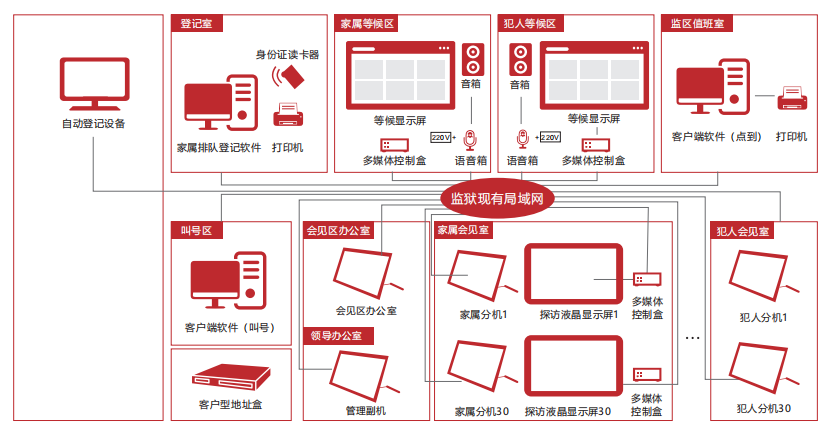 自动登记设备

登记室
身份证读卡器
家属排队登记软件
打印机

家属等候区
音箱
等候显示屏
220V
多媒体控制盒
语音箱

犯人等候区
音箱
等候显示屏
220V
语音箱
多媒体控制盒

监区值班室
客户端软件（点到）
打印机

监狱现有局域网

叫号区
客户端软件（叫号）

客户型地址盒

会见区办公室
会见区办公室

领导办公室
管理副机

家属会见室
家属分机1
探访液晶显示屏1
多媒体控制盒
家属分机30
探访液晶显示屏30
多媒体控制盒

...

犯人会见室
犯人分机1
犯人分机30