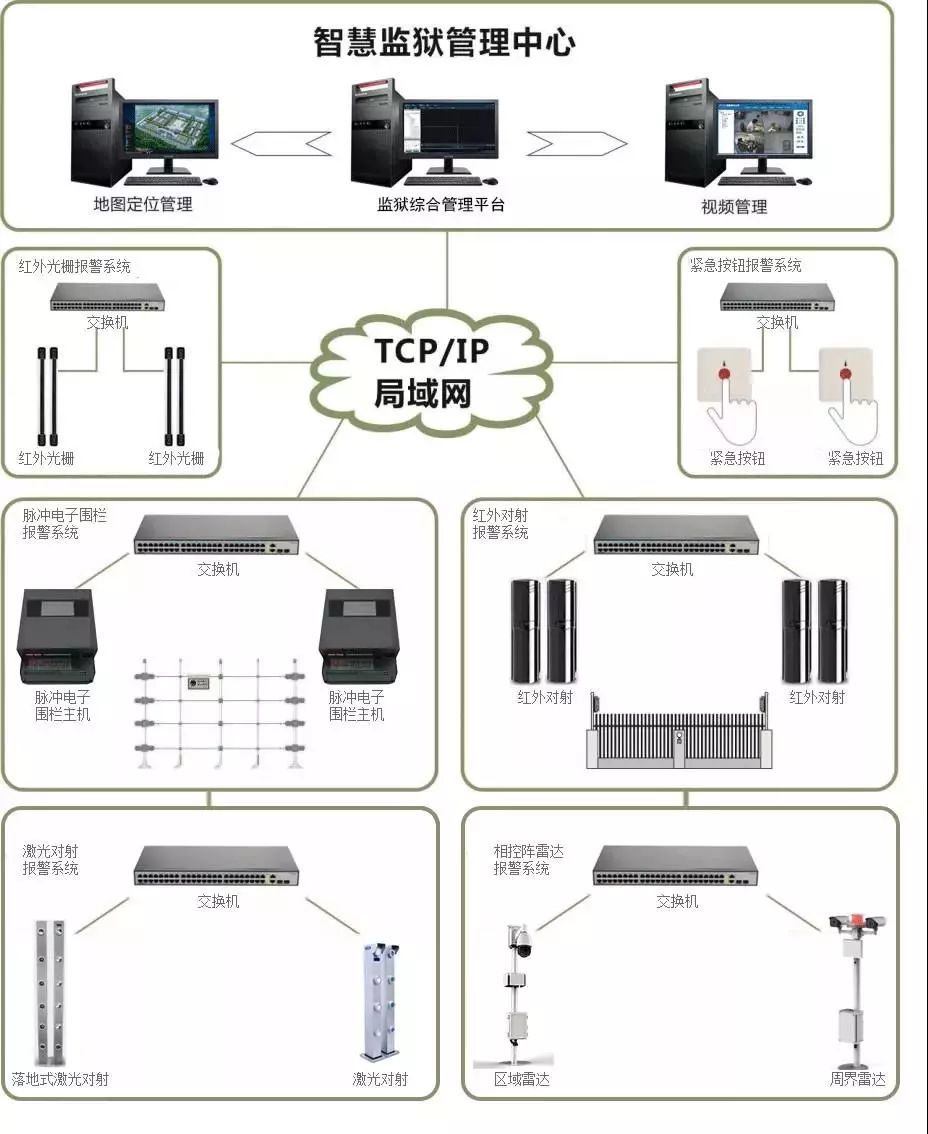 智慧监狱管理中心

地图定位管理
监狱综合管理平台
视频管理

红外光栅报警系统
交换机
红外光栅
红外光栅

TCP/IP
局域网

紧急按钮报警系统
交换机
紧急按钮
紧急按钮

脉冲电子围栏报警系统
交换机
脉冲电子围栏主机
脉冲电子围栏主机

红外对射报警系统
交换机
红外对射
红外对射

激光对射报警系统
交换机
落地式激光对射
激光对射

相控阵雷达报警系统
交换机
区域雷达
周界雷达